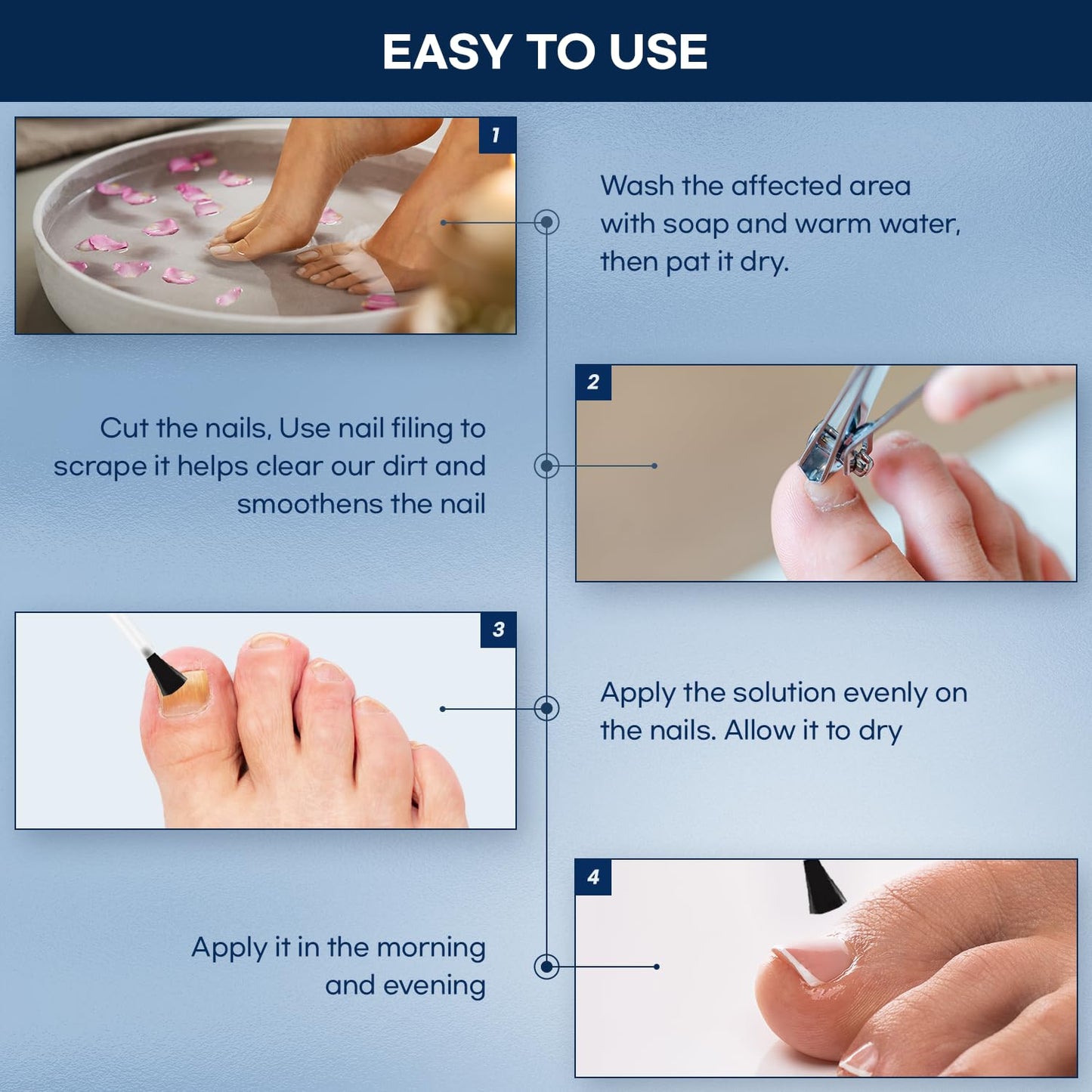 EASY TO USE

1

Wash the affected area with soap and warm water, then pat it dry.

2

Cut the nails, Use nail filing to scrape it helps clear our dirt and smoothens the nail

3

Apply the solution evenly on the nails. Allow it to dry

4

Apply it in the morning and evening